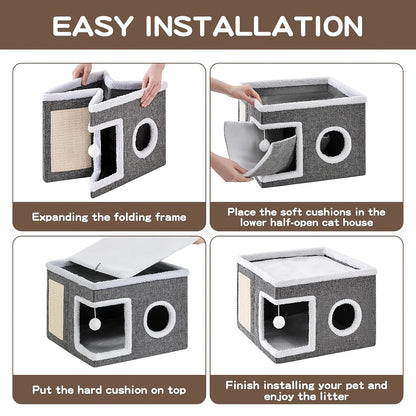 EASY INSTALLATION

Expanding the folding frame

Place the soft cushions in the lower half-open cat house

Put the hard cushion on top

Finish installing your pet and enjoy the litter